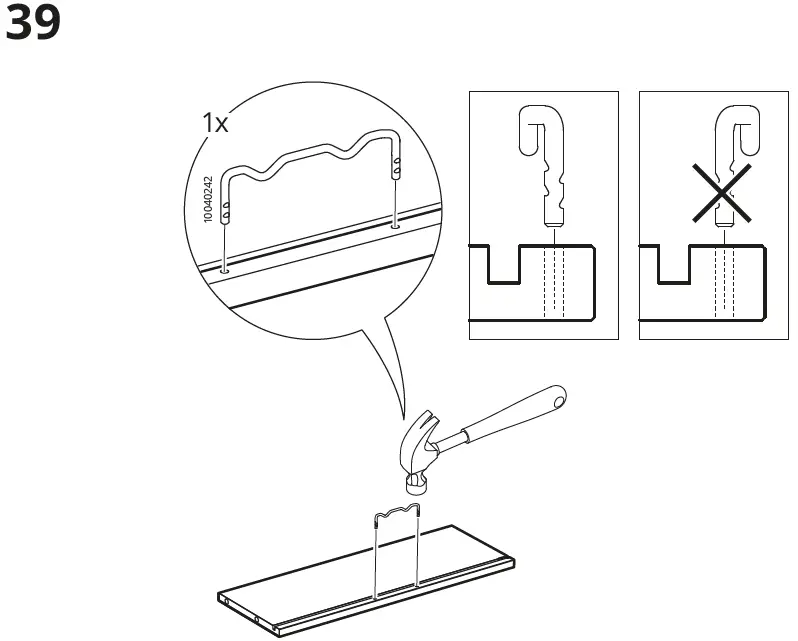 39

1x

10040242