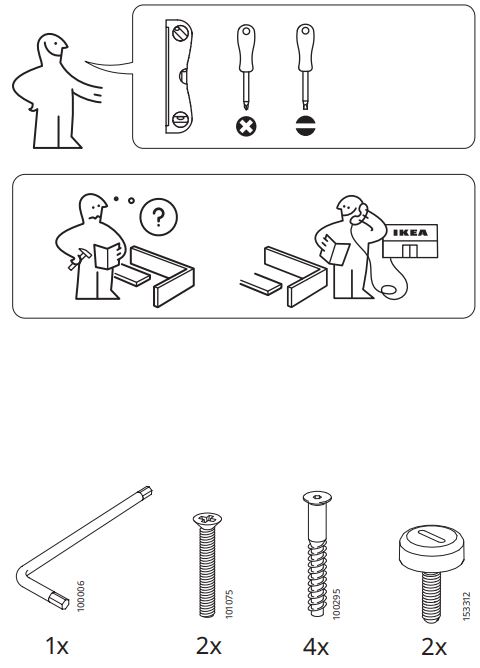 ?

IKEA

100006

1x

101075

2x

100295

4x

153312

2x