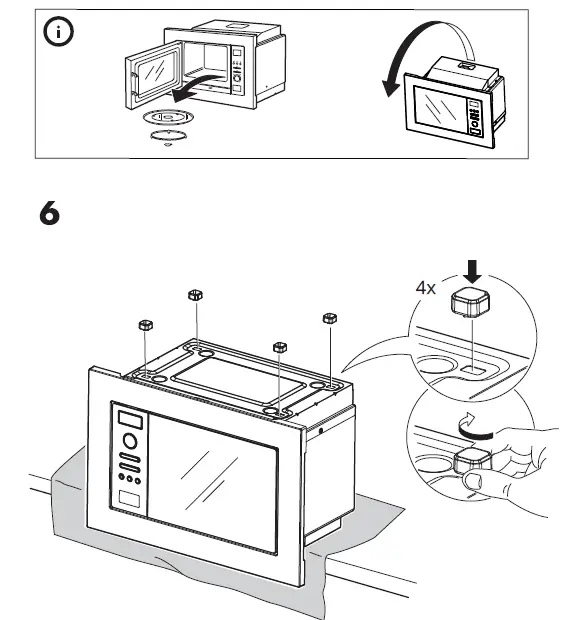 i

6

4x