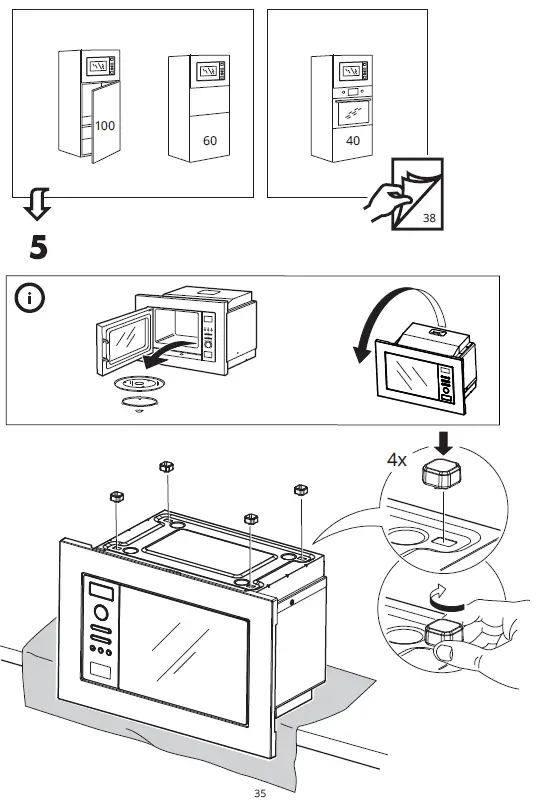 100

60

40

38

5

4x

35