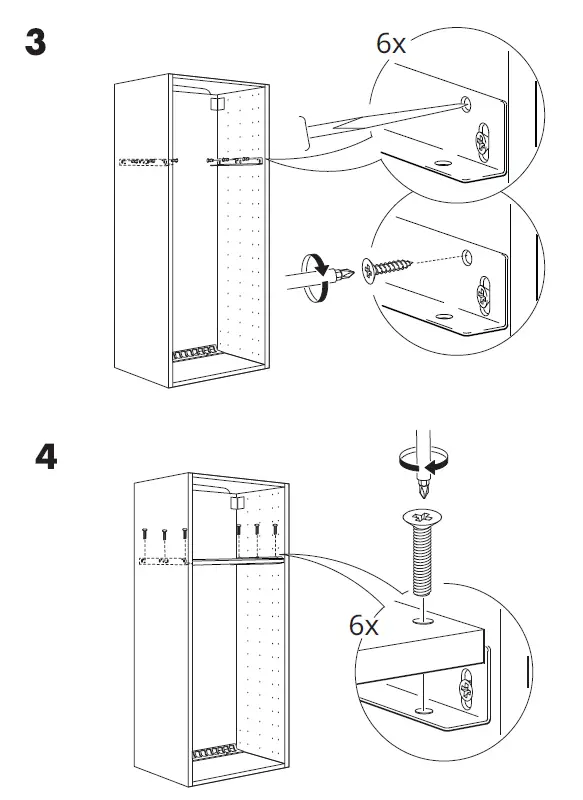 3

6x

4

6x