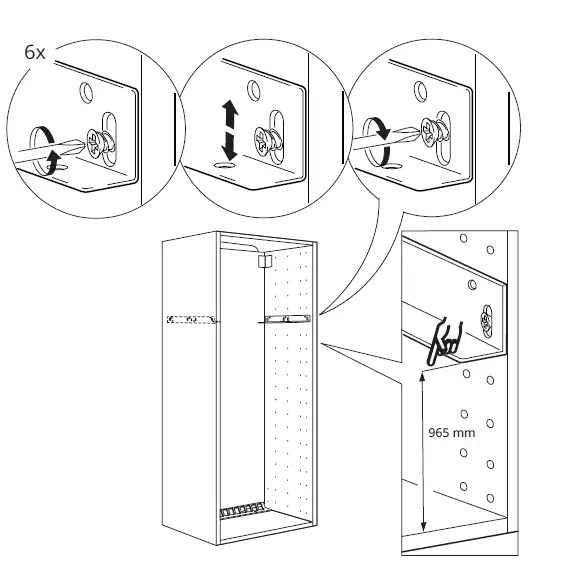 6x

965 mm