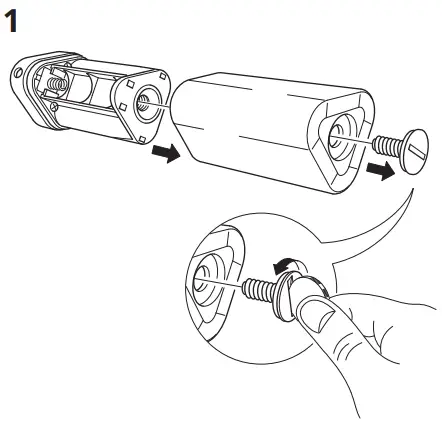 1