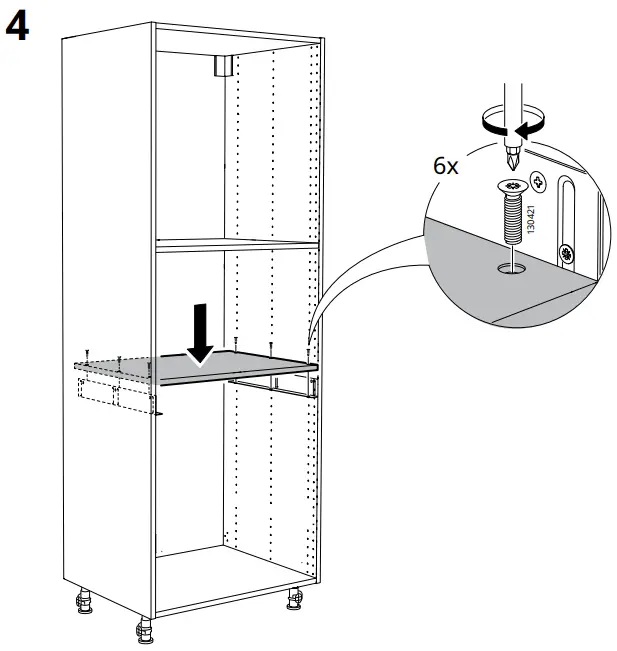 4

6x

130421