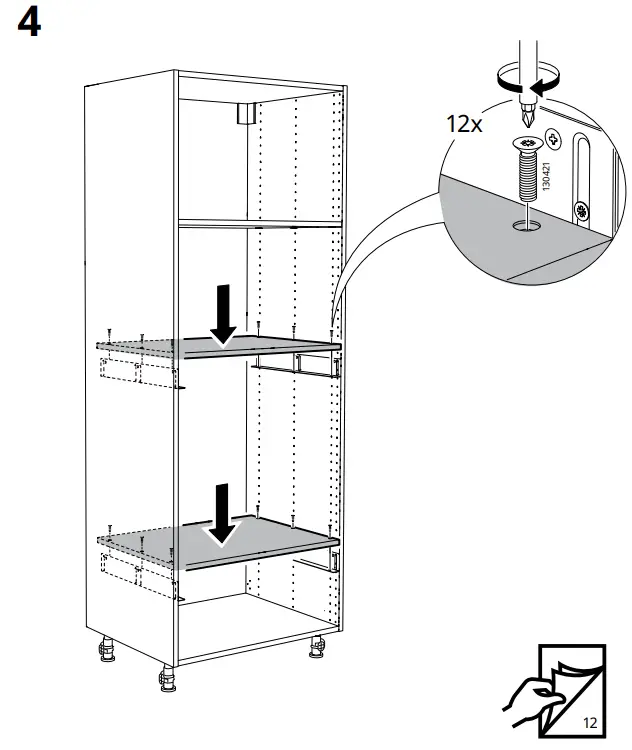 4

12x

130421

12