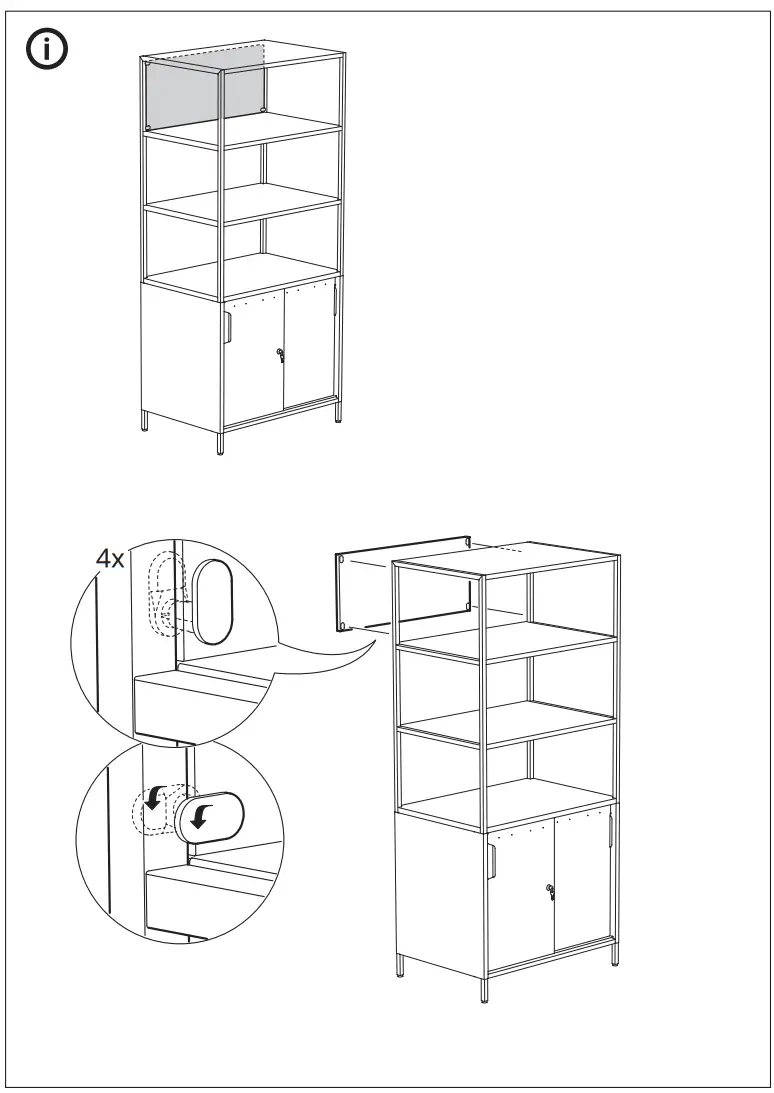 4x