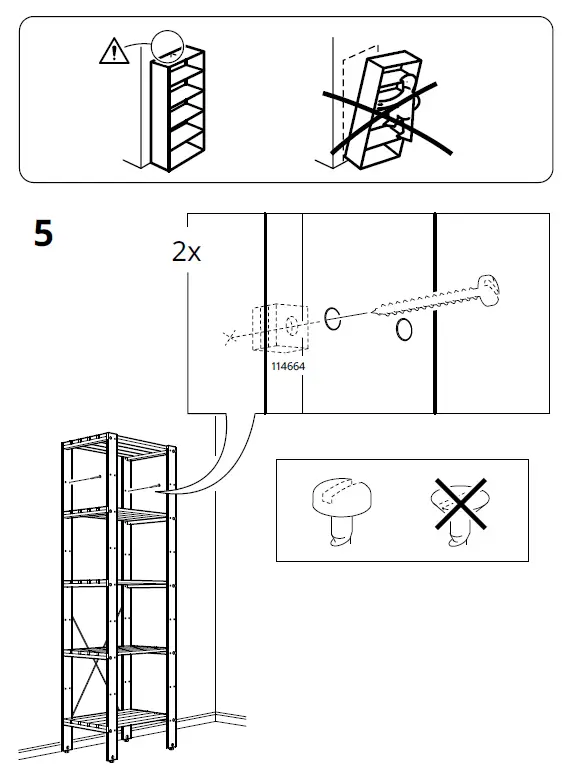 5

2x

114664