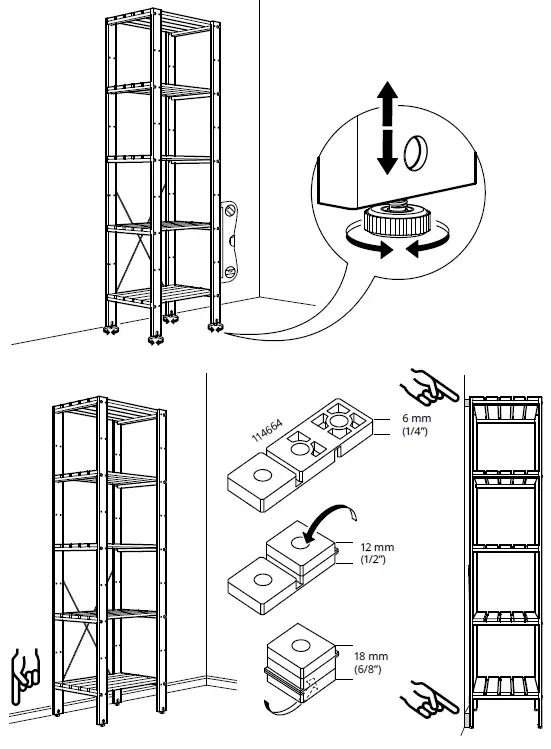 114664

6 mm
(1/4")

12 mm
(1/2")

18 mm
(6/8")