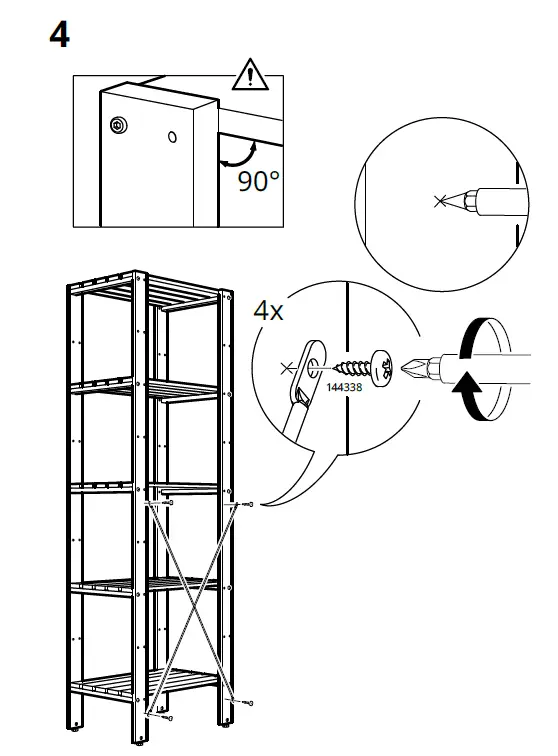 4

90°

4x

144338