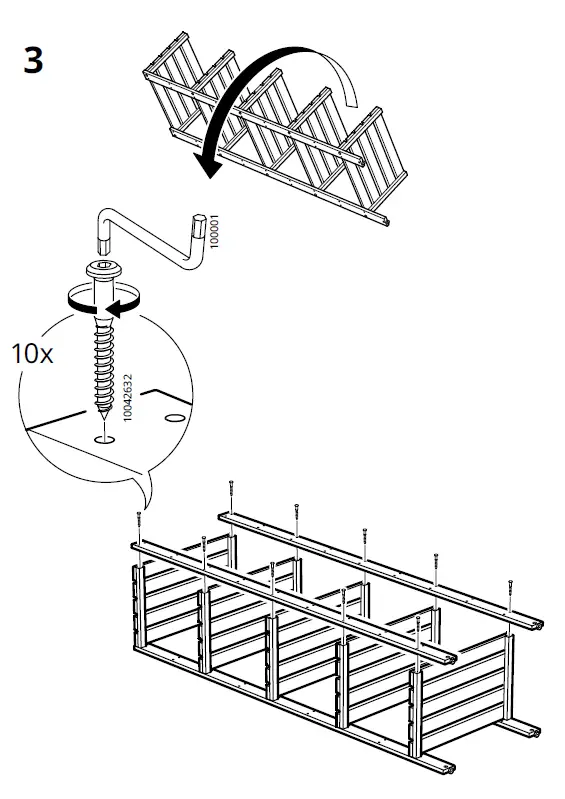 3

100001

10x

10042632