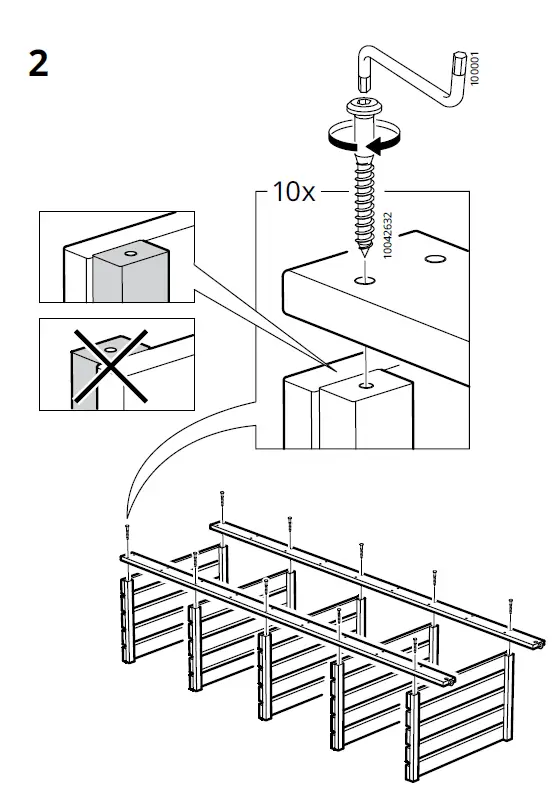 2

100001

10x

10042632