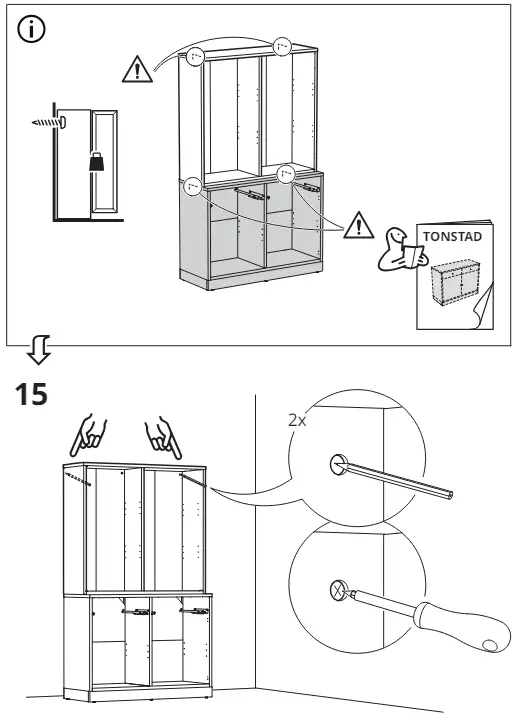 TONSTAD

15

2x