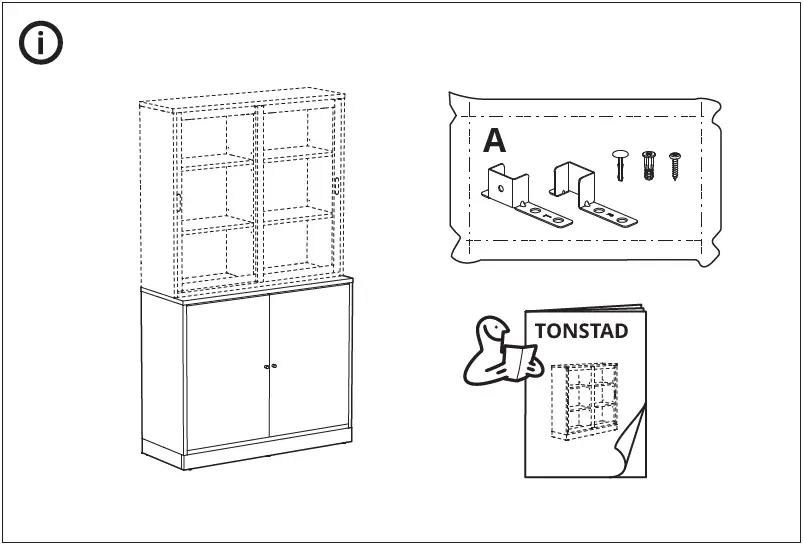 i

A

TONSTAD