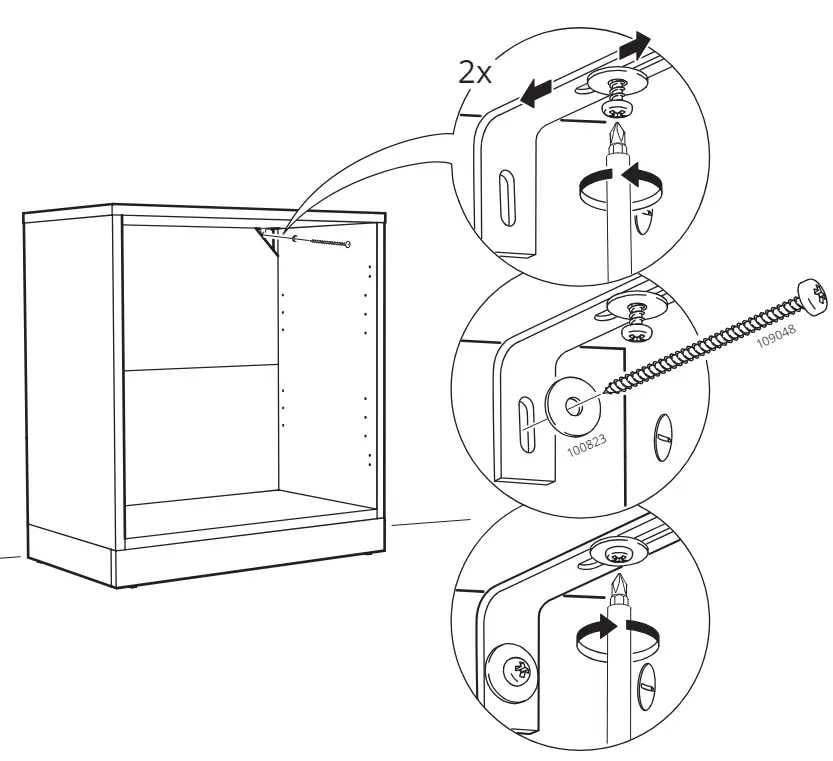 2x

109048

100823