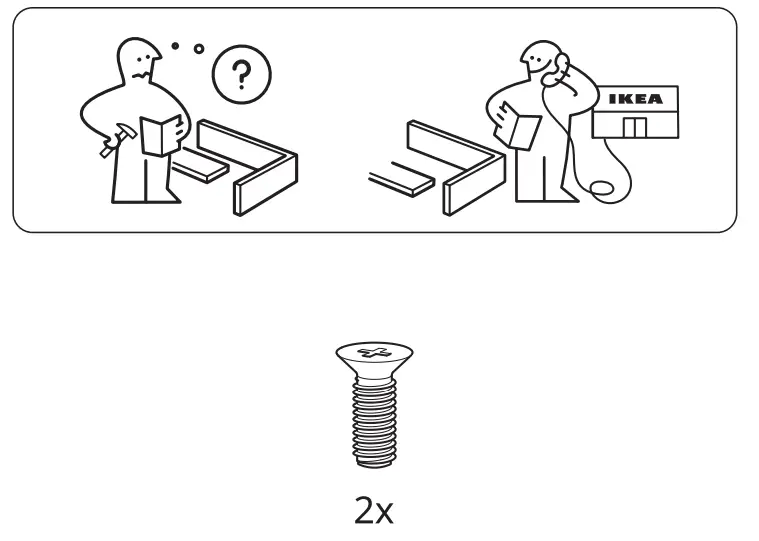 ?

IKEA

2x