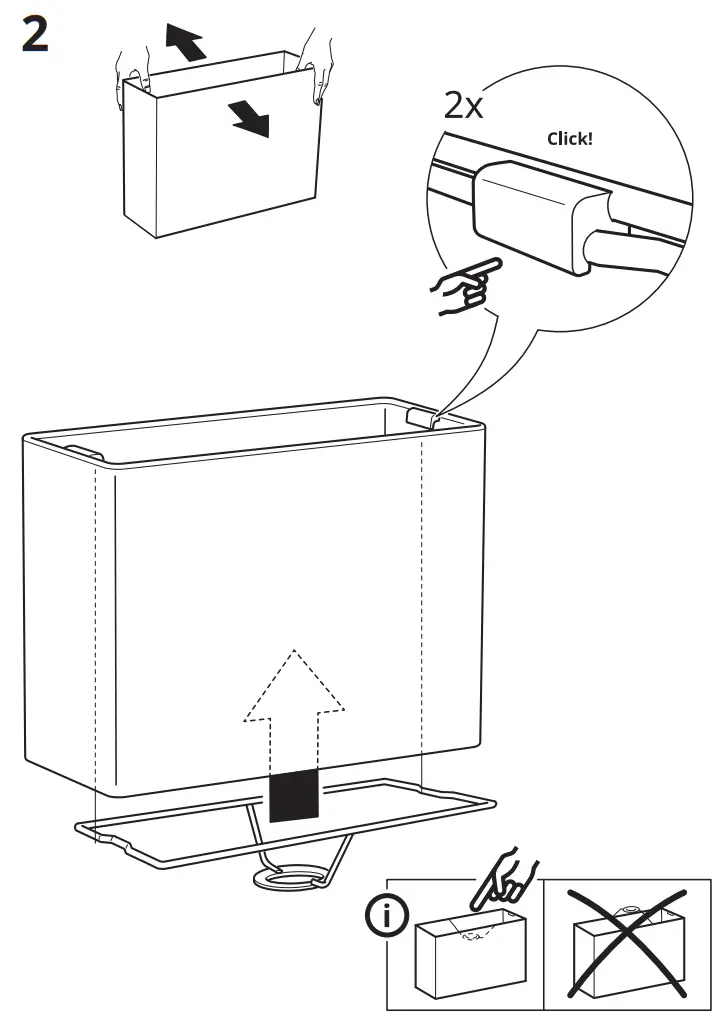 2

2x

Click!

i