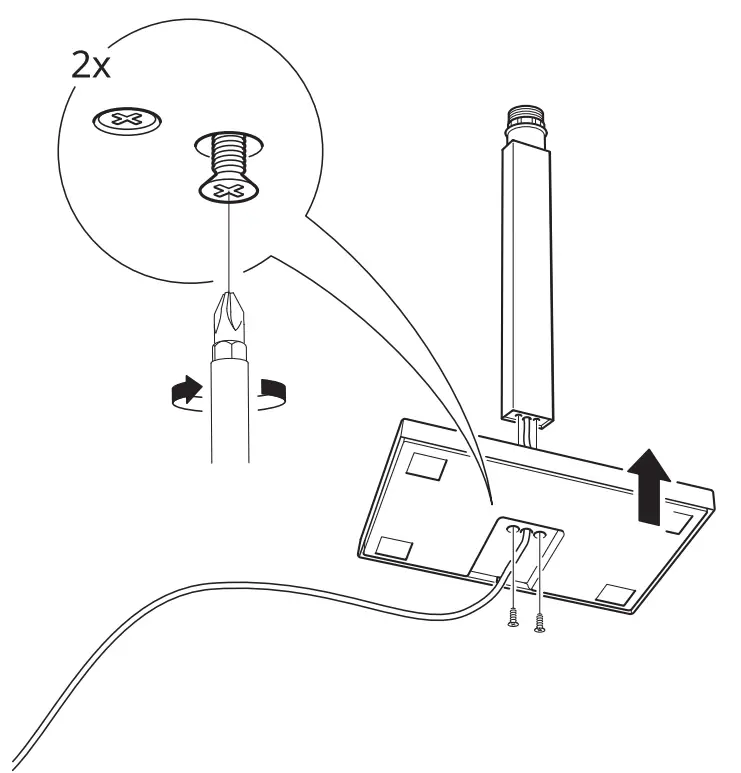 2x