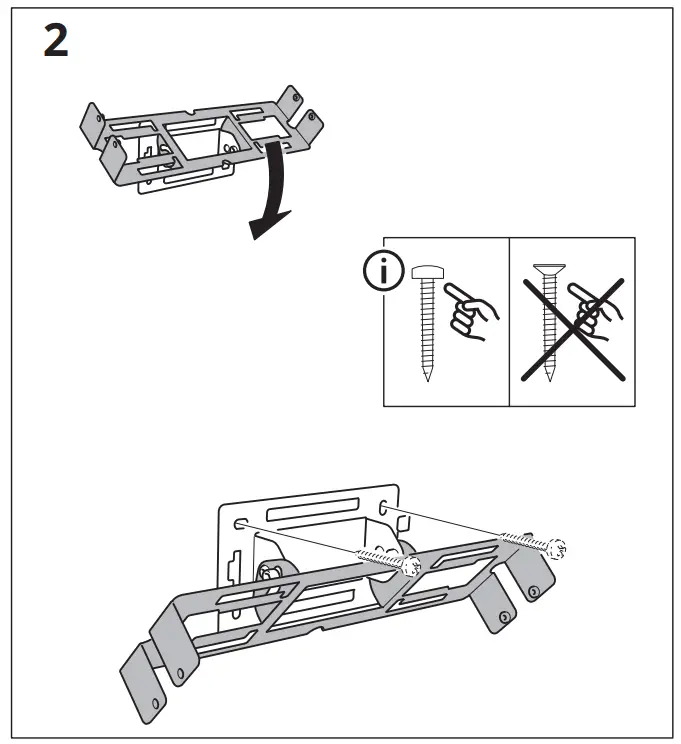 2

i