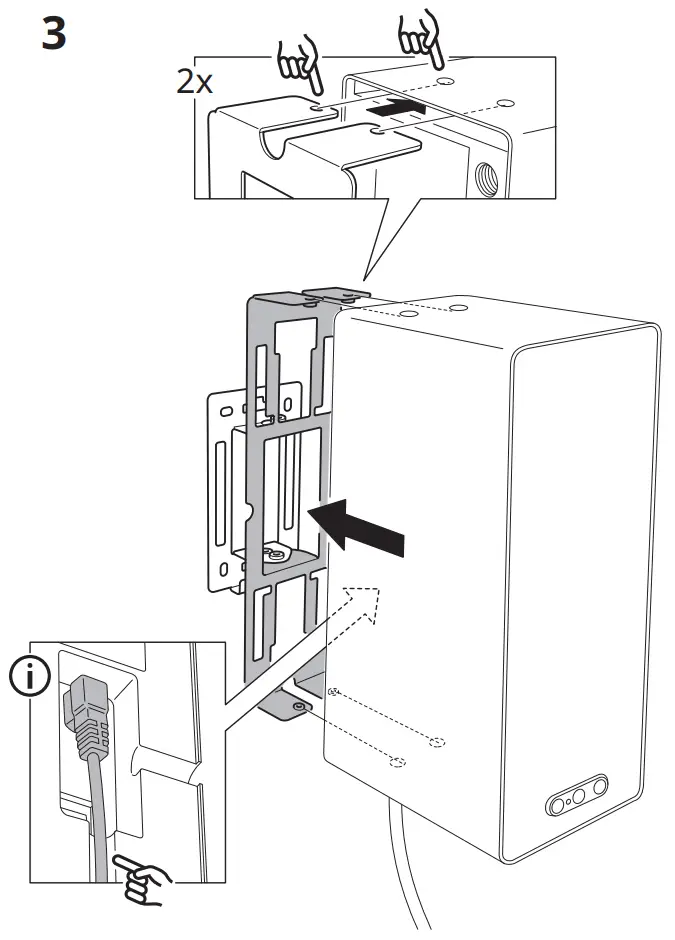 3

2x

i