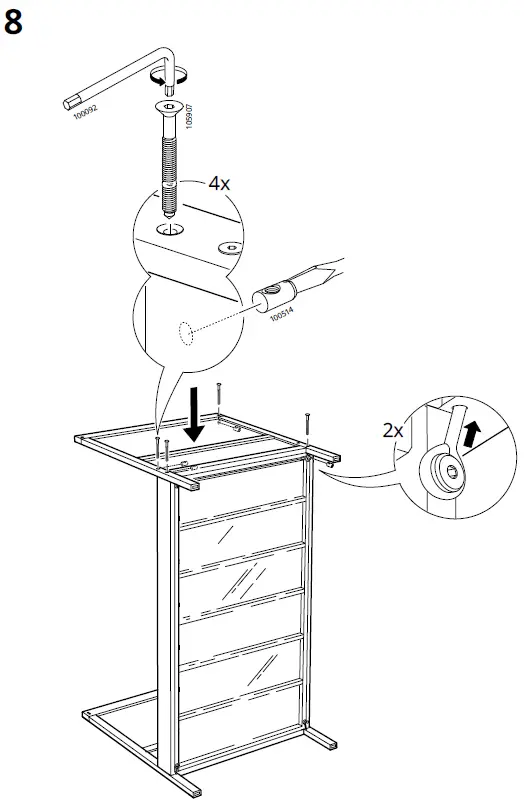 8

100092

105907

4x

100514

2x