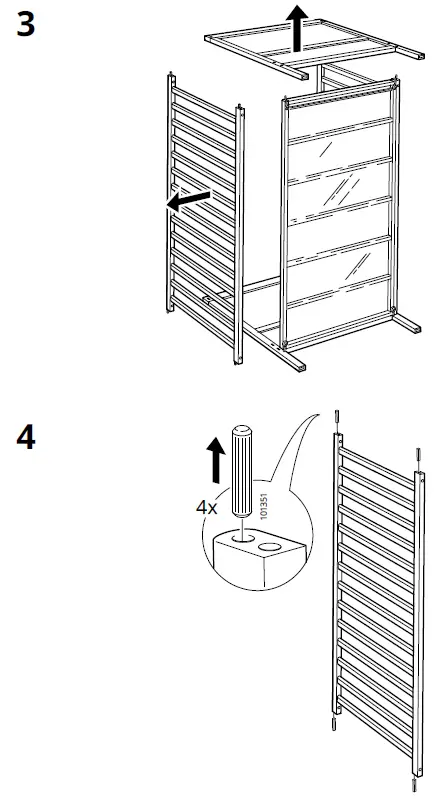 3

4

4x

101351