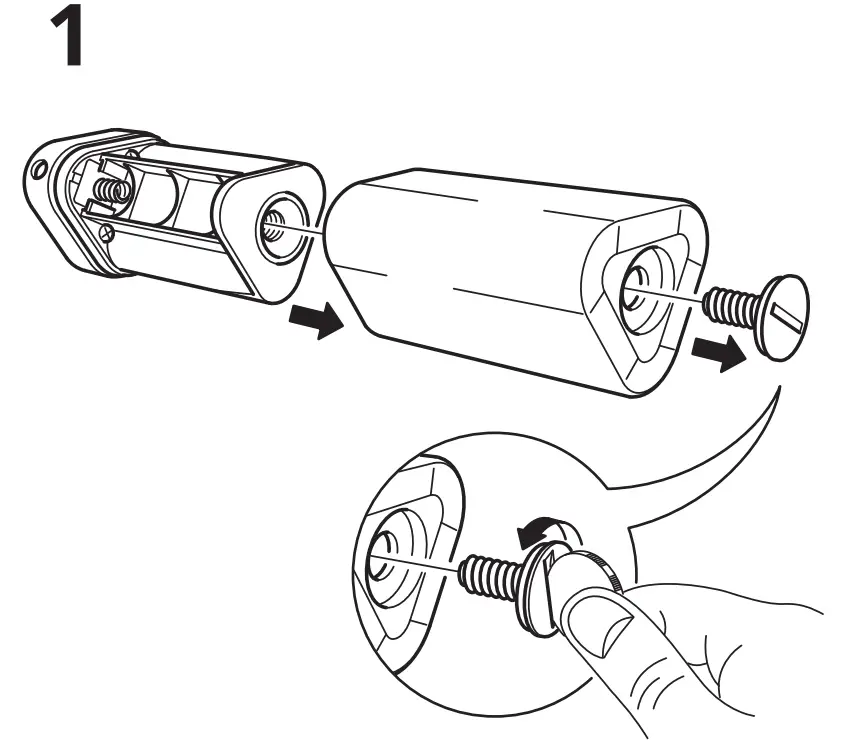 1