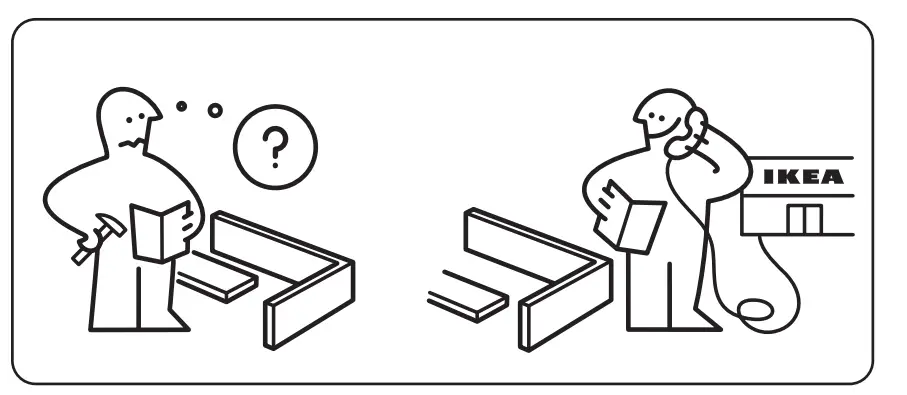 ?

IKEA