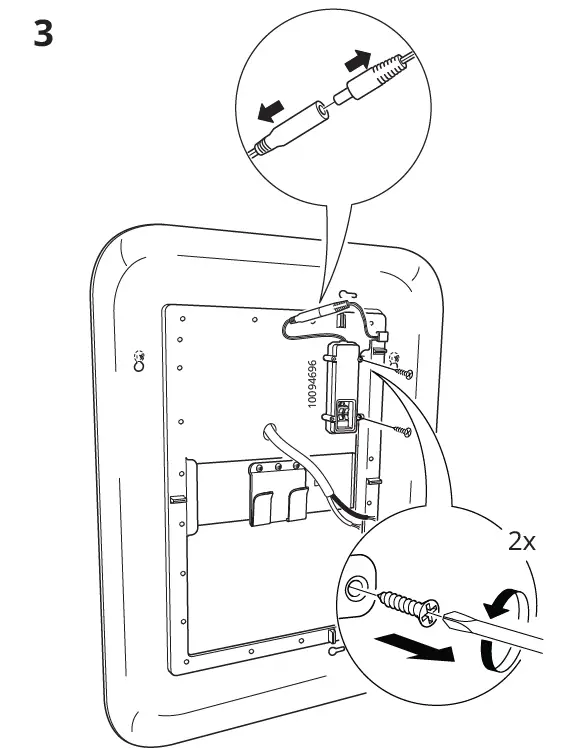 3

10094696

2x