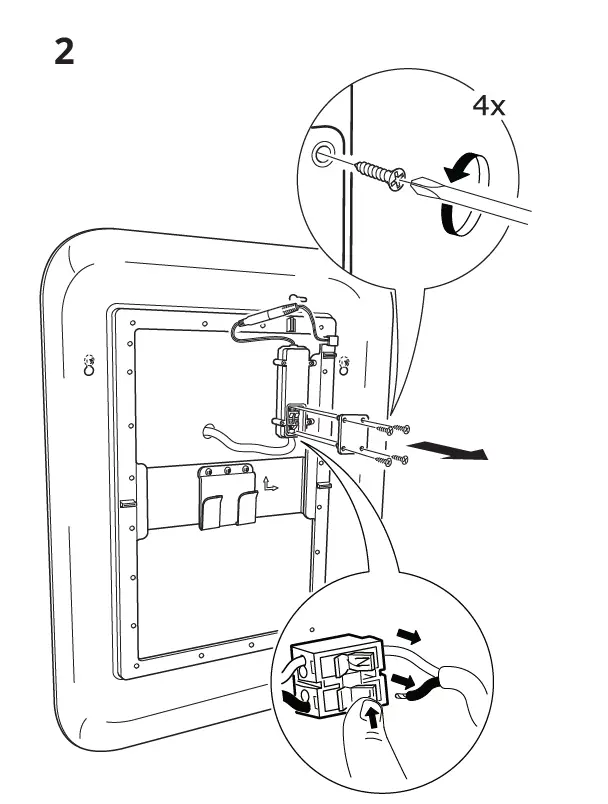 2

4x