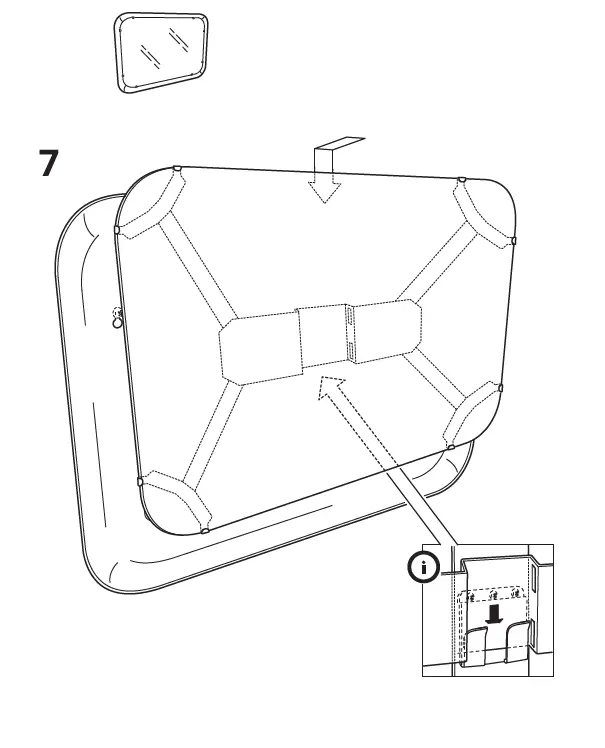 7

i