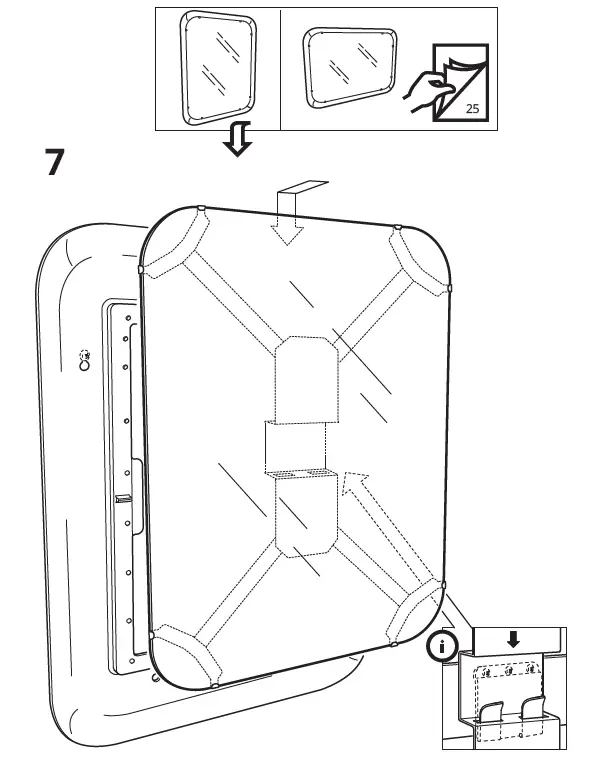 25

7

i