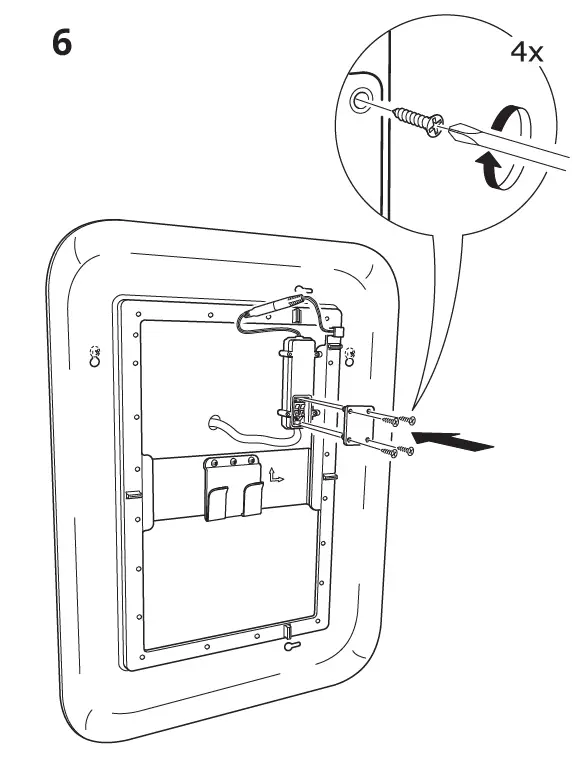 6

4x