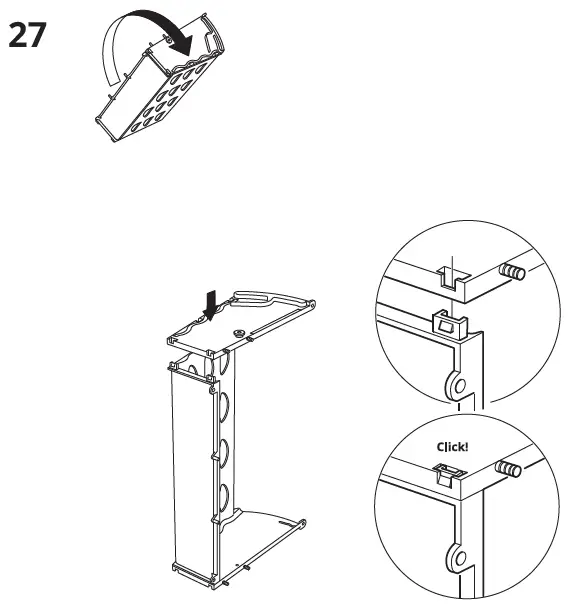 27

Click!