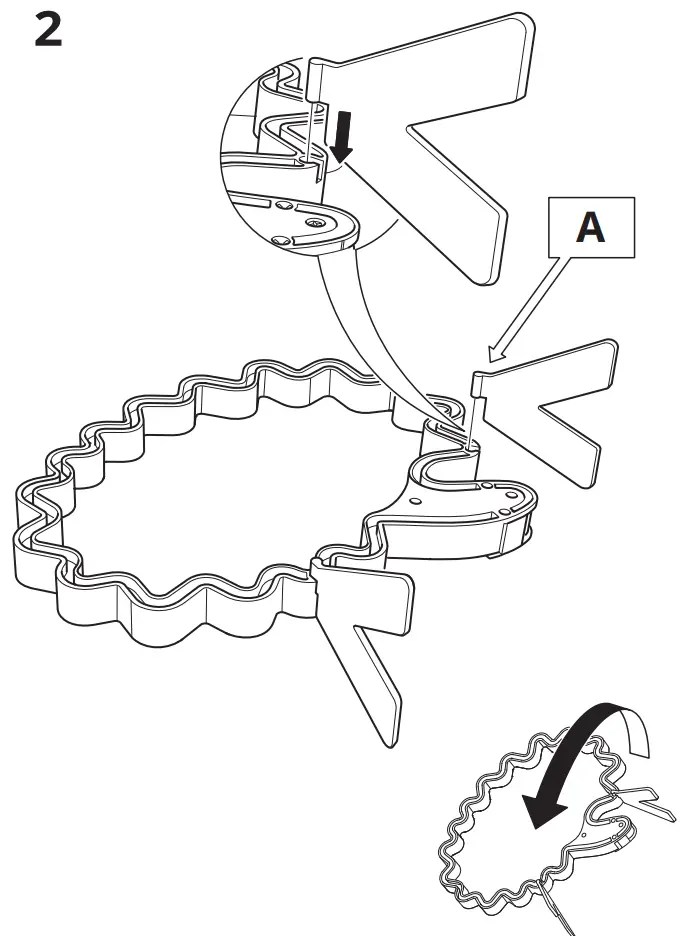 2

A