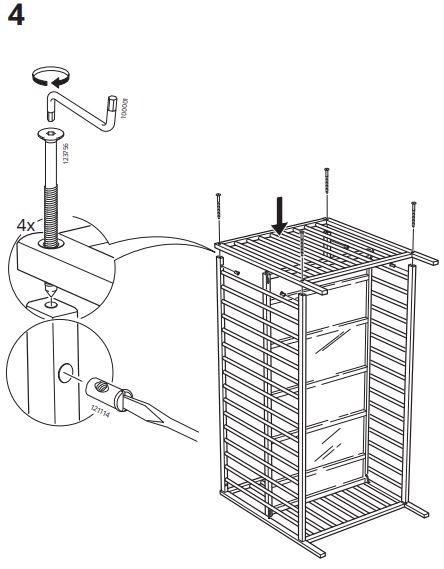 4

100001

123756

4x

121114