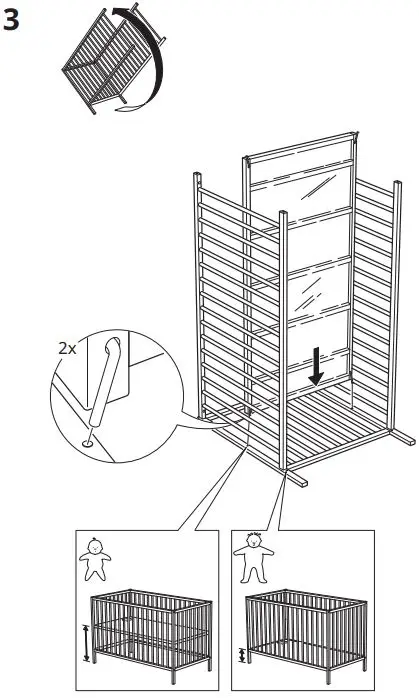 3

2x