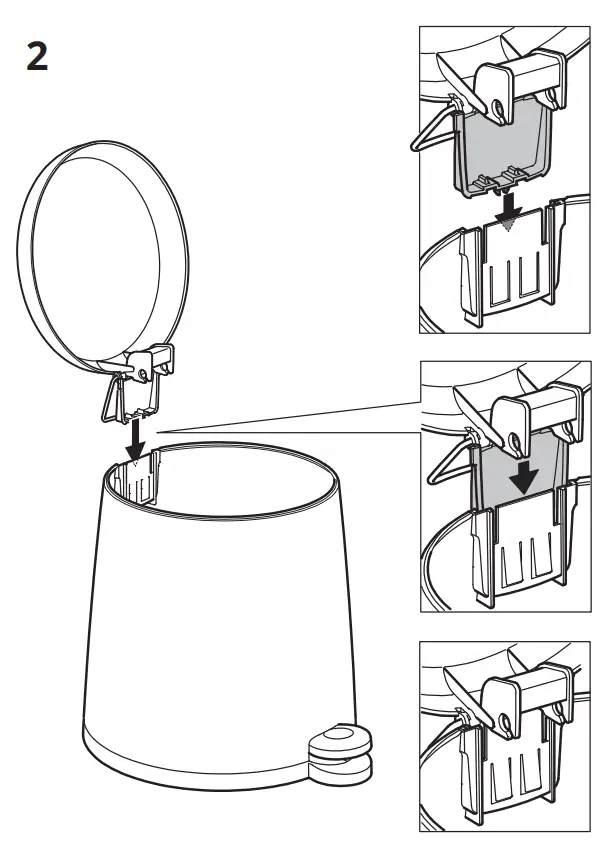 2