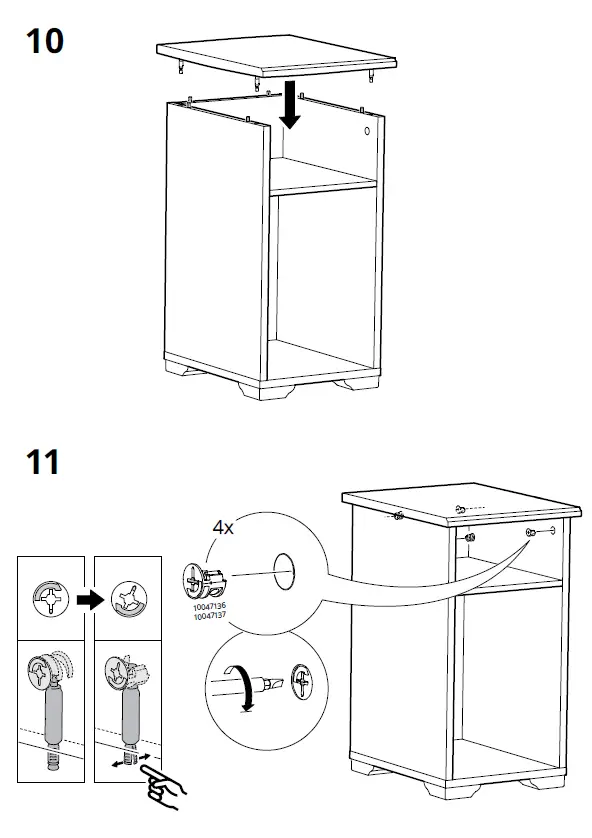 10

11

4x

10047136
10047137