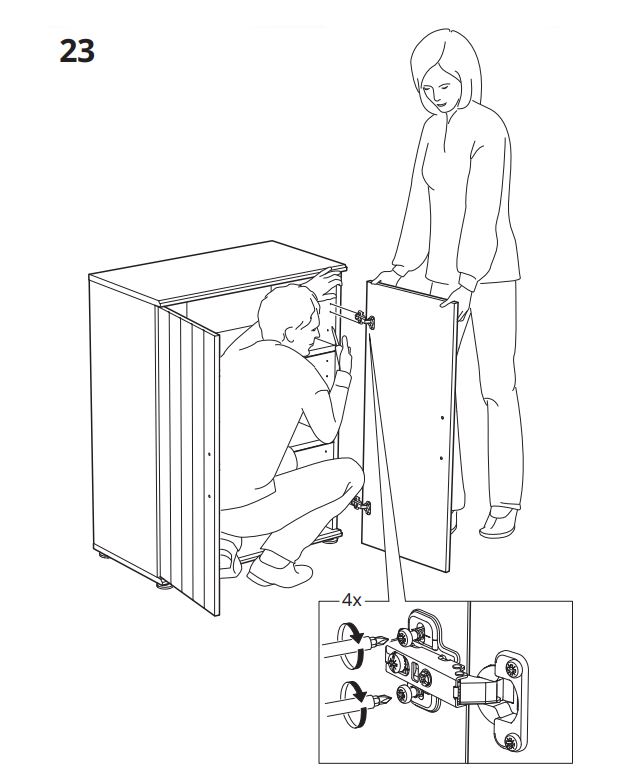 23

4x