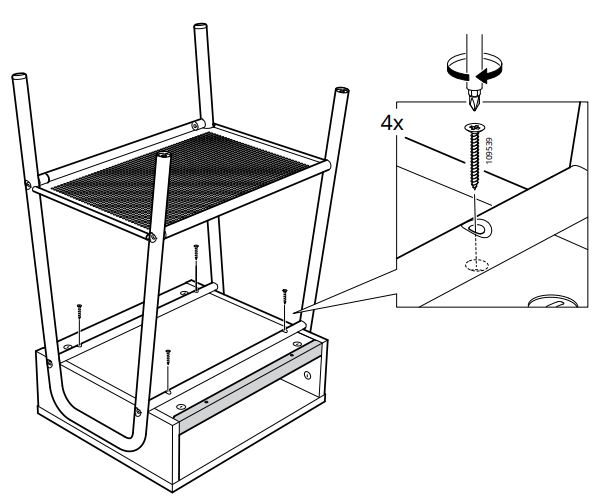 4x
109539