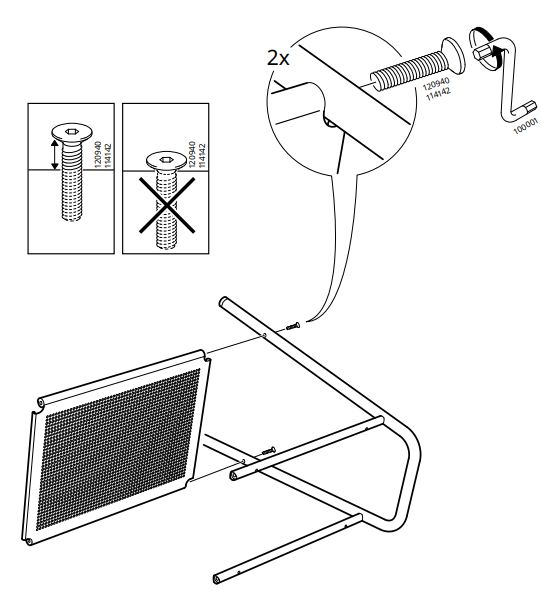 2x

120940
114142

100001

120940
114142

120940
114142