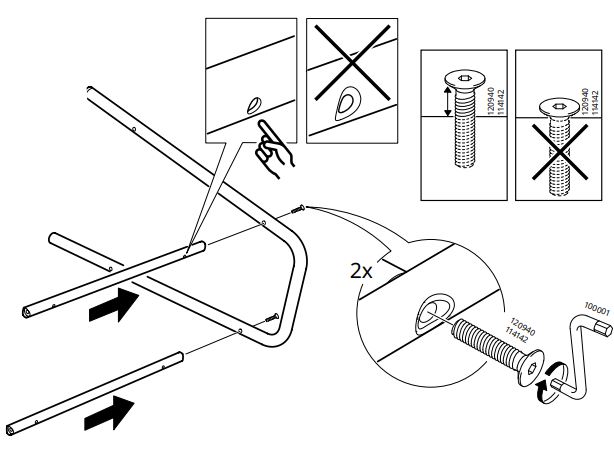 120940
114142

120940
114142

2x

120940
114142

100001