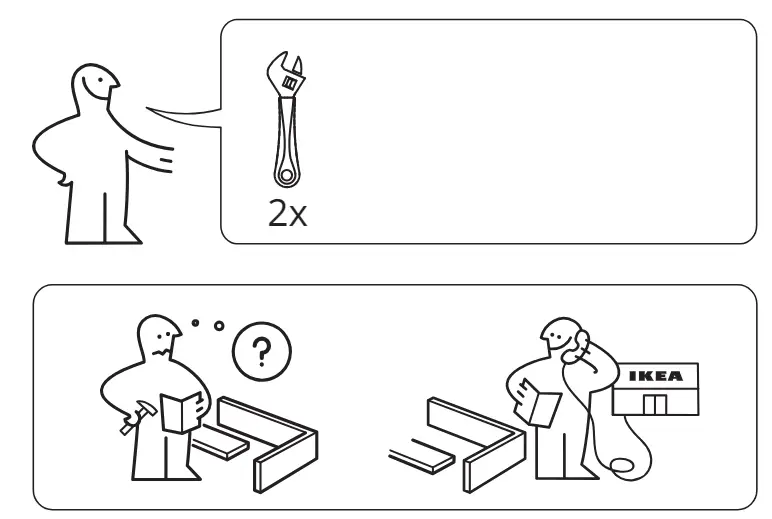 2x

?

IKEA