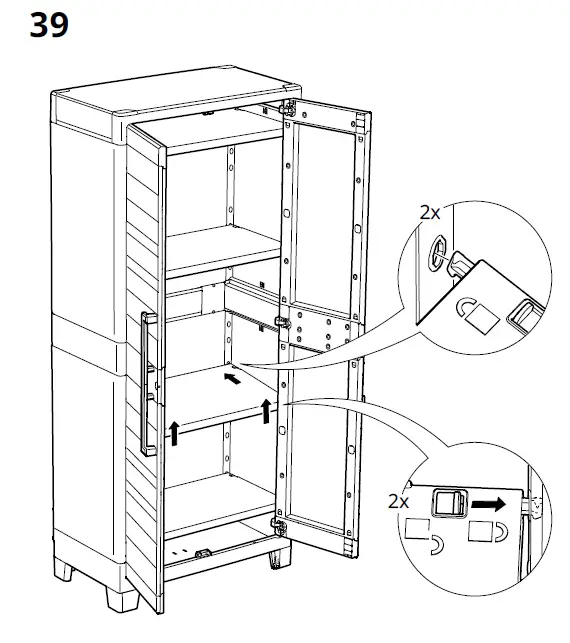 39

2x

2x