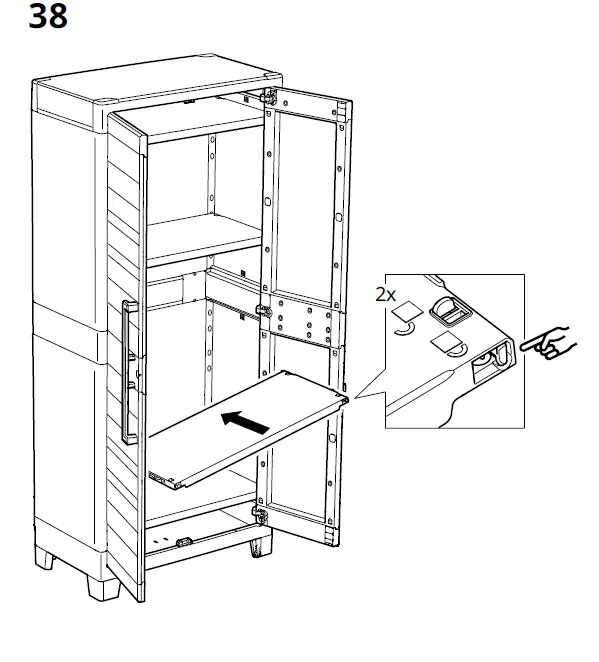 38

2x