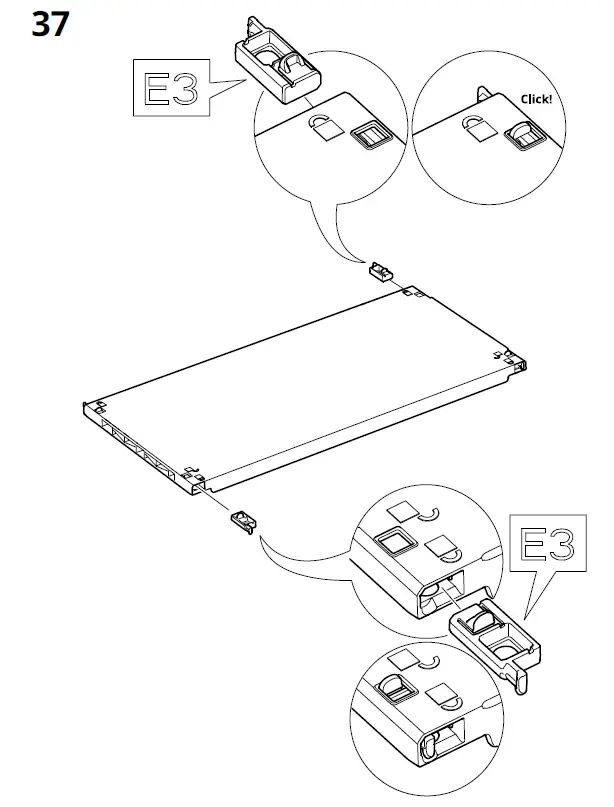 37

E3

Click!

E3