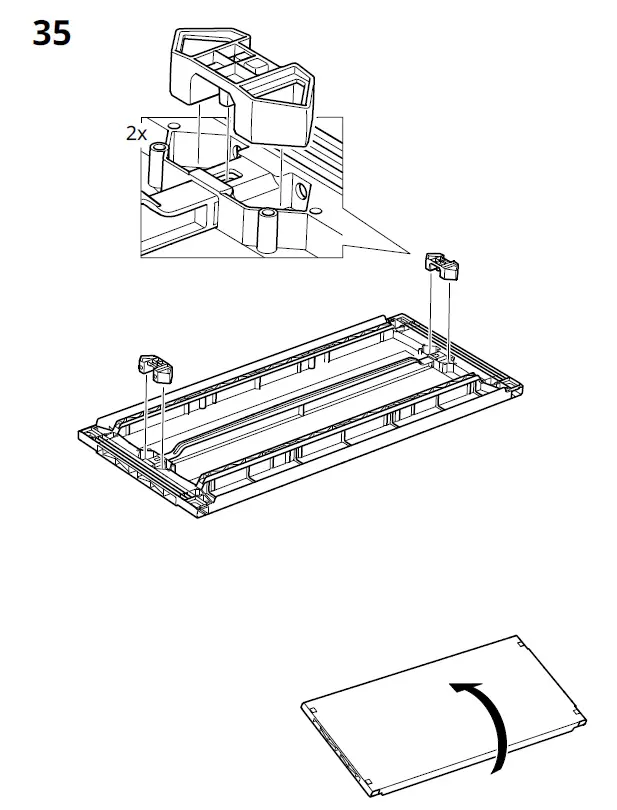 35

2x