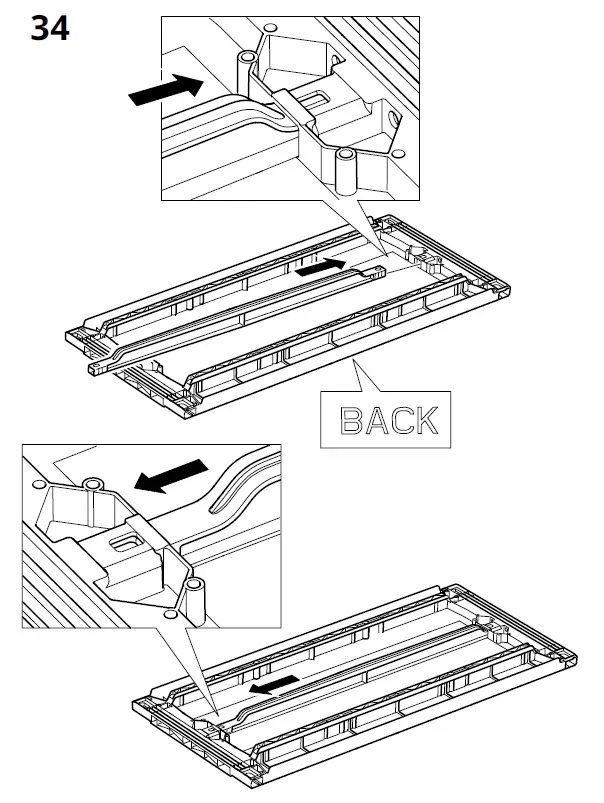 34

BACK