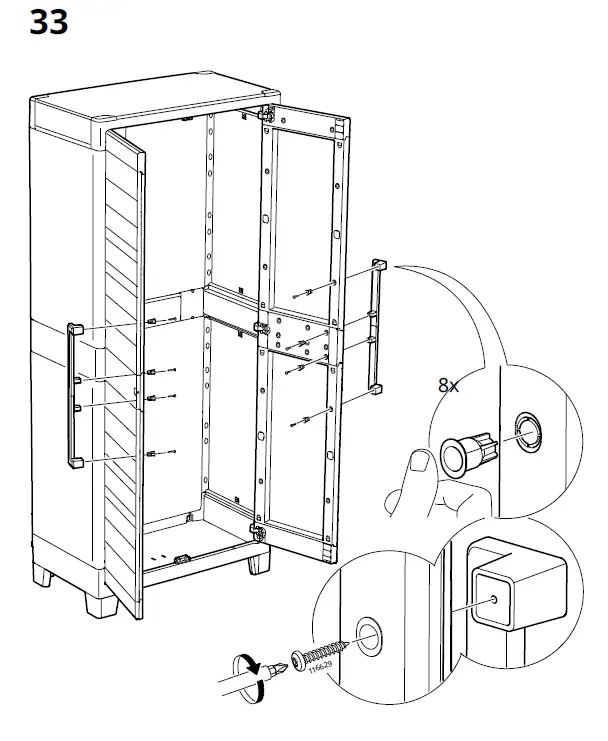 33

8x

116629