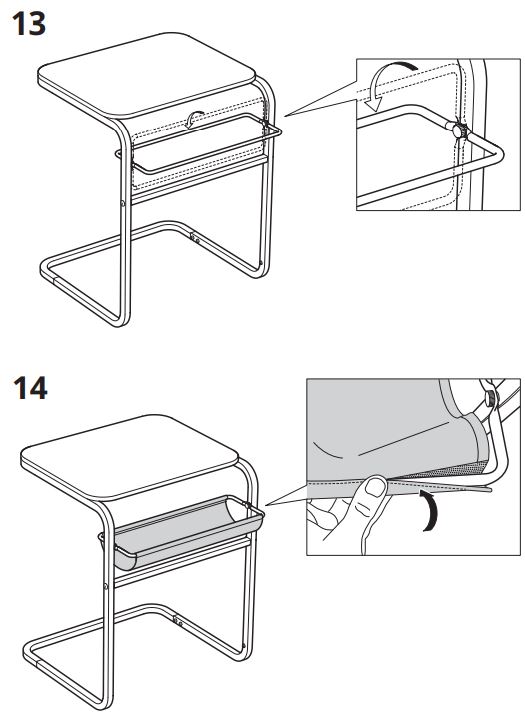 13

14